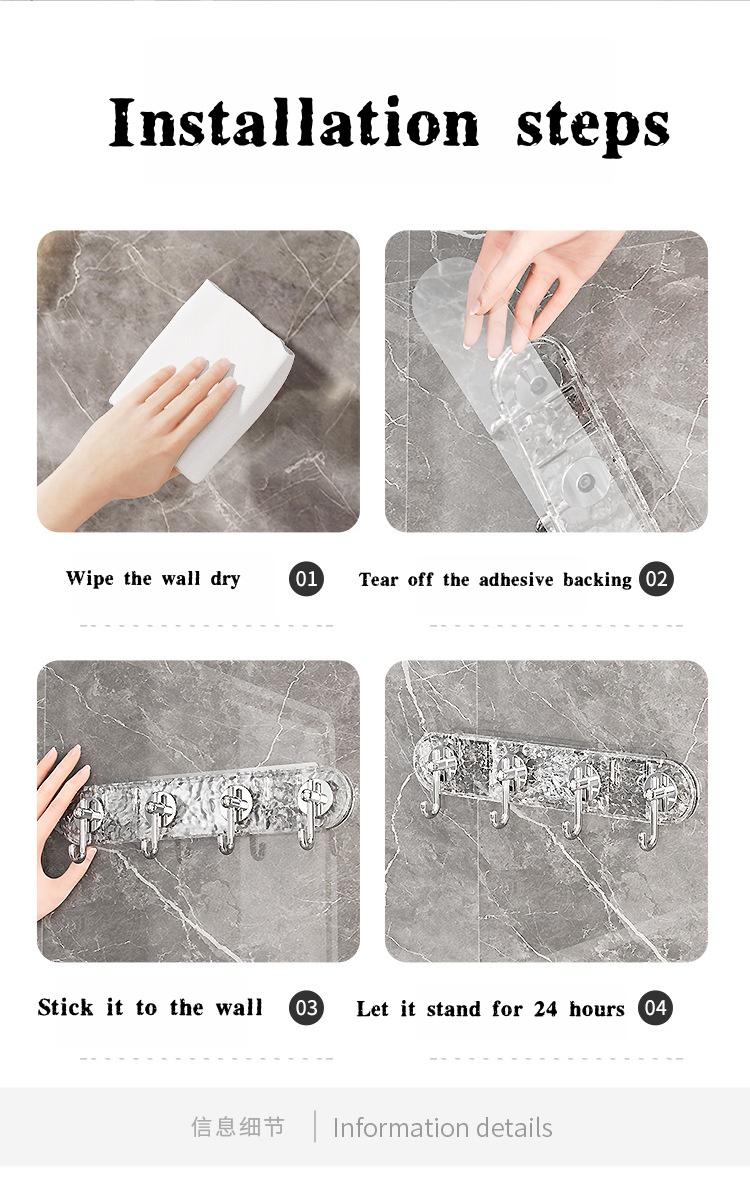 Installation steps

Wipe the wall dry 01

Tear off the adhesive backing 02

Stick it to the wall 03

Let it stand for 24 hours 04

信息细节 | Information details