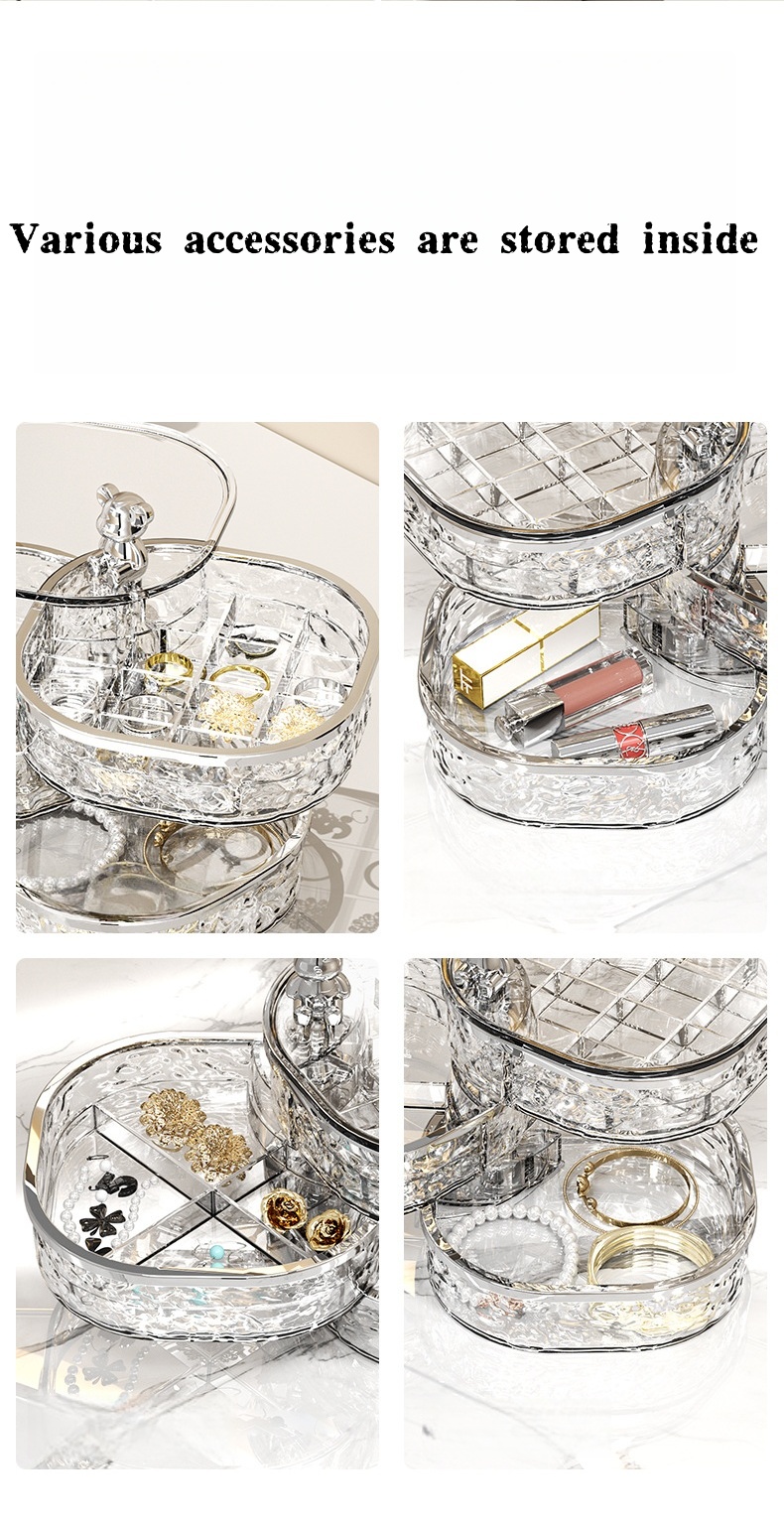 Various accessories are stored inside