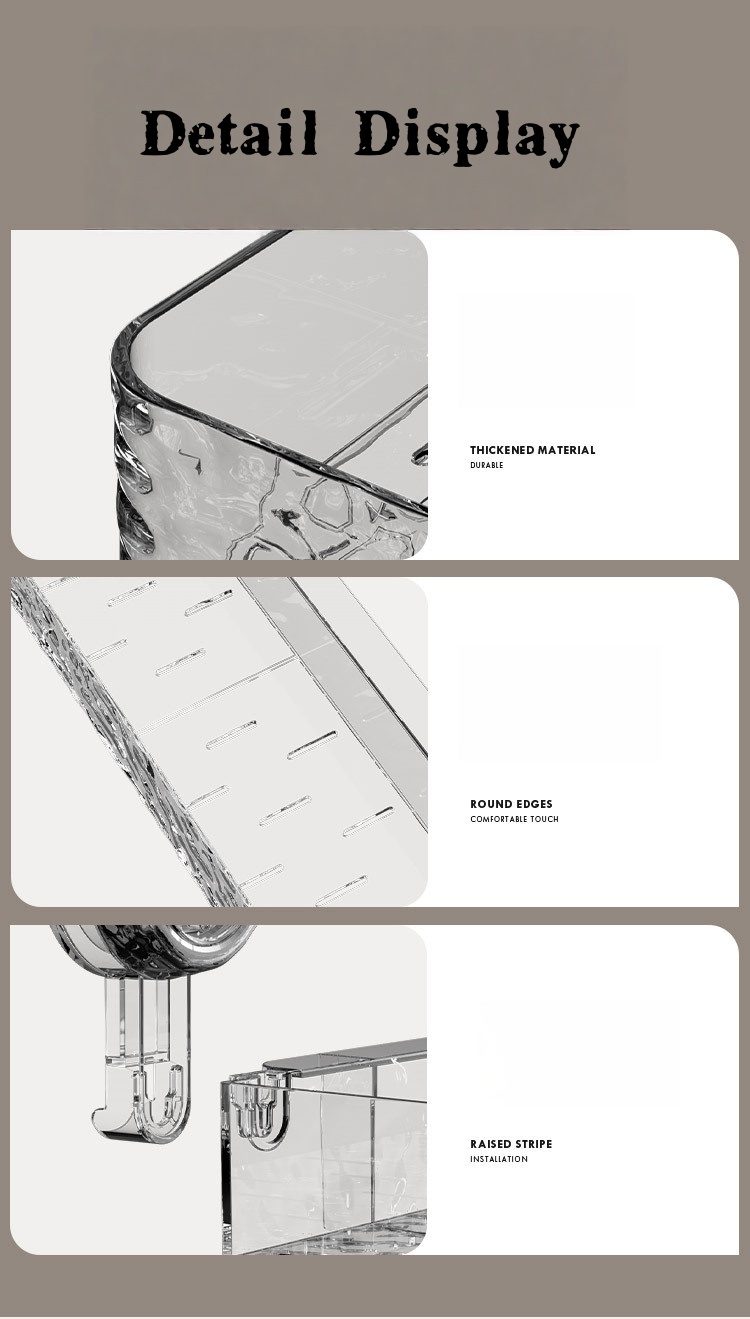 Detail Display

THICKENED MATERIAL
DURABLE

ROUND EDGES
COMFORTABLE TOUCH

RAISED STRIPE
INSTALLATION